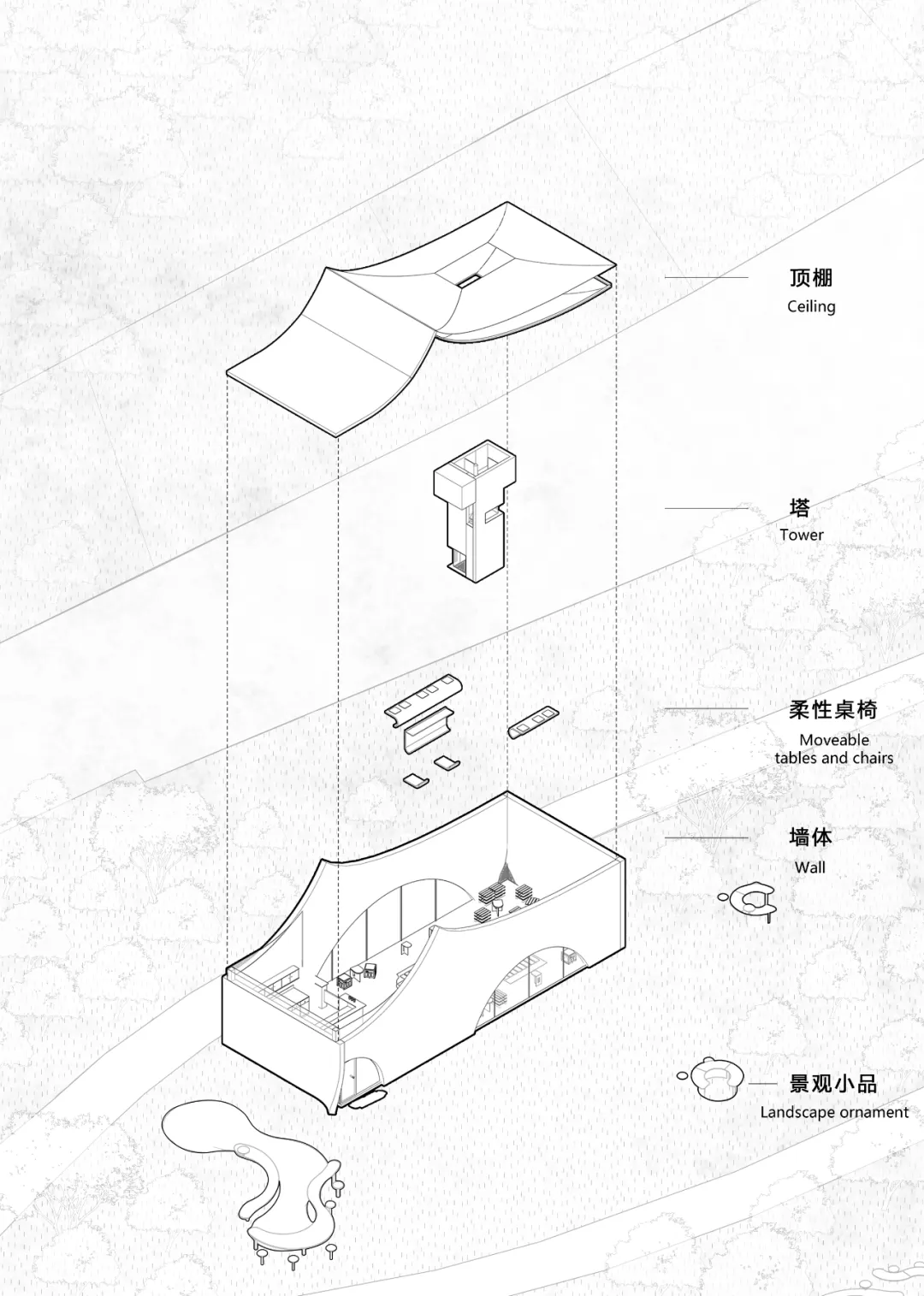 顶棚
Ceiling

塔
Tower

柔性桌椅
Moveable tables and chairs

墙体
Wall

景观小品
Landscape ornament